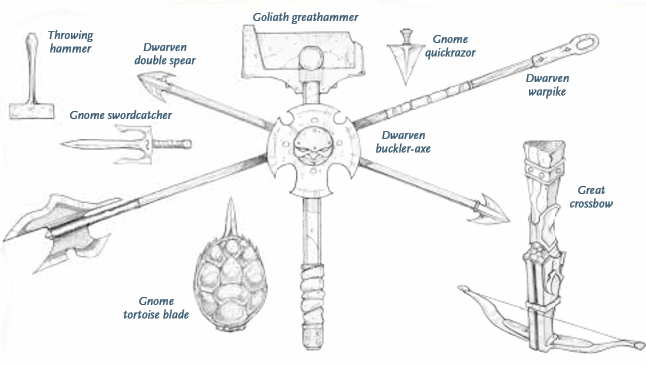 Throwing hammer

Dwarven double spear

Goliath greathammer

Gnome quickrazor

Dwarven warpike

Gnome swordcatcher

Dwarven buckler-axe

Great crossbow

Gnome tortoise blade